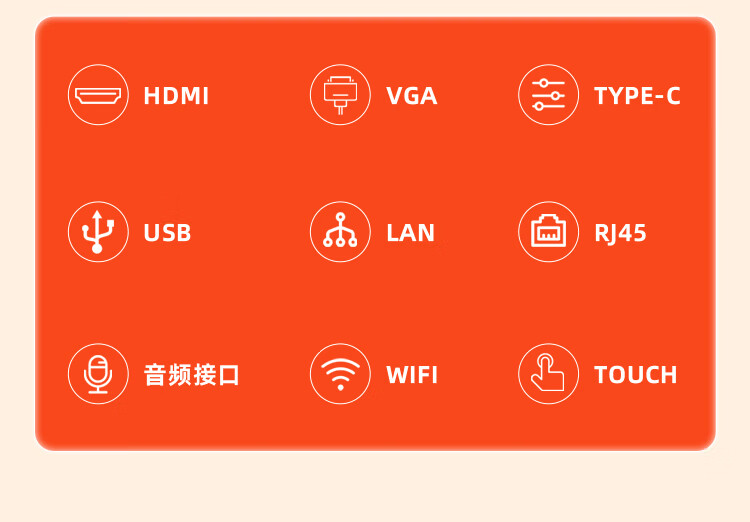 HDMI

VGA

TYPE-C

USB

LAN

RJ45

音频接口

WIFI

TOUCH